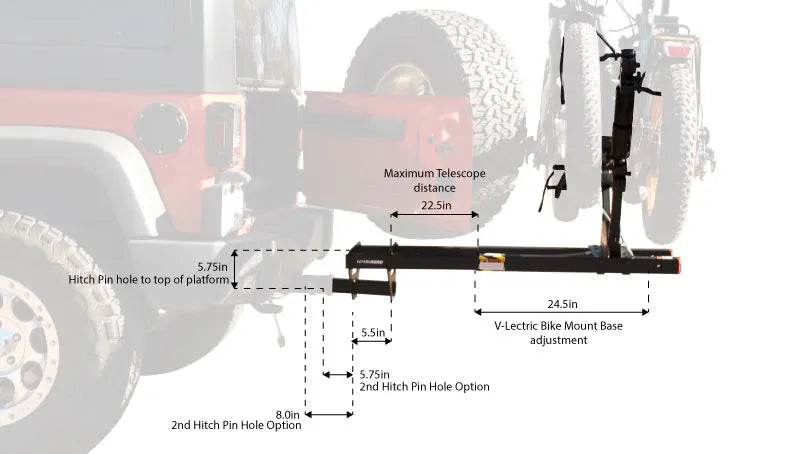 Maximum Telescope distance

22.5in

5.75in
Hitch Pin hole to top of platform

24.5in

V-Lectric Bike Mount Base adjustment

5.5in

5.75in
2nd Hitch Pin Hole Option

8.0in
2nd Hitch Pin Hole Option