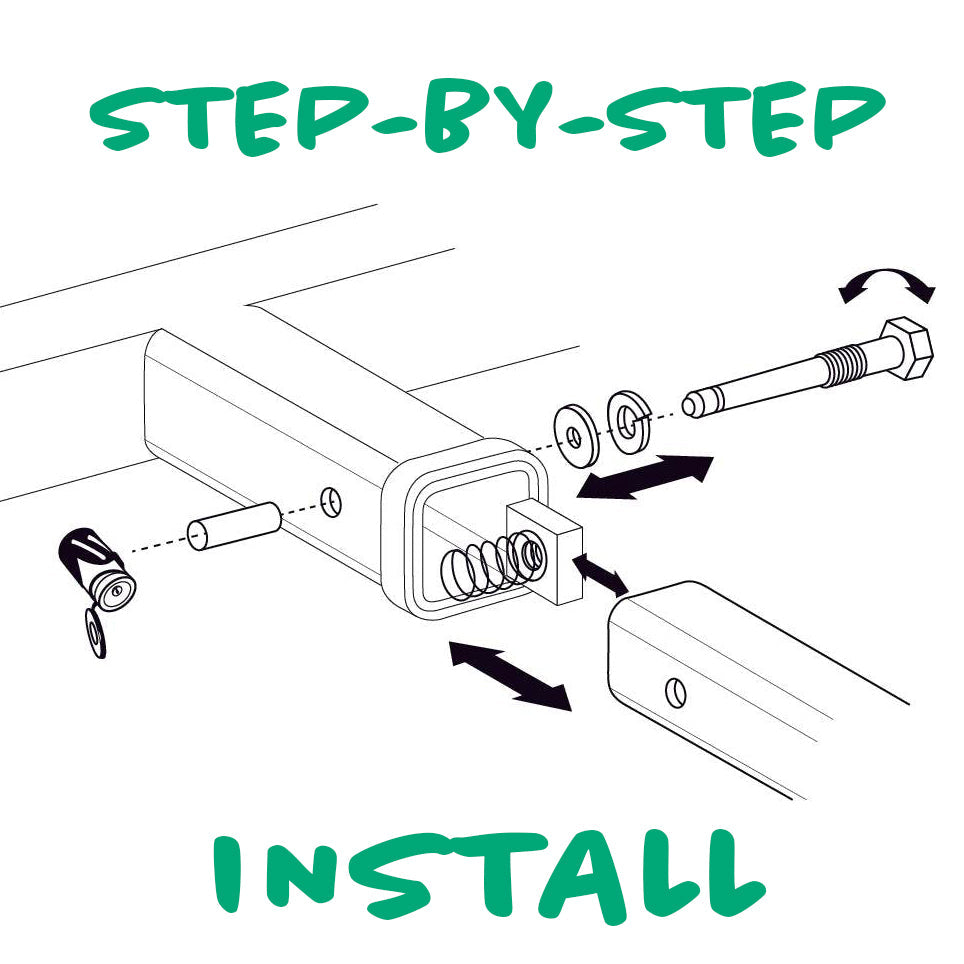 STEP-BY-STEP

INSTALL