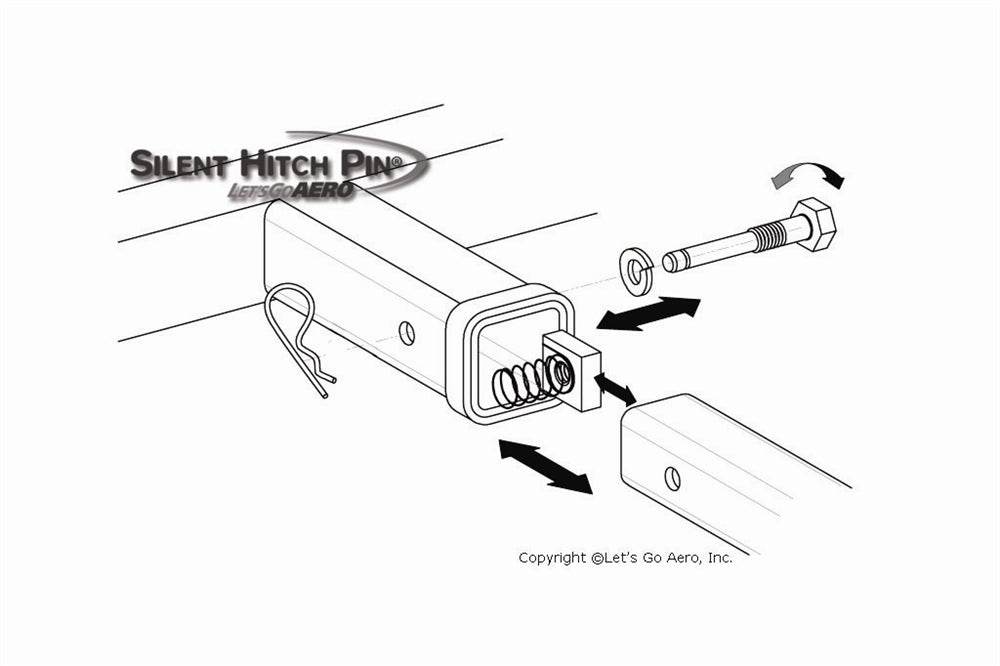 SILENT HITCH PIN®
LET'S GO AERO

Copyright ©Let's Go Aero, Inc.